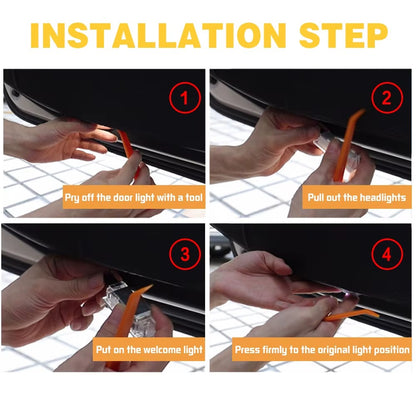 INSTALLATION STEP

1

Pry off the door light with a tool

2

Pull out the headlights

3

Put on the welcome light

4

Press firmly to the original light position