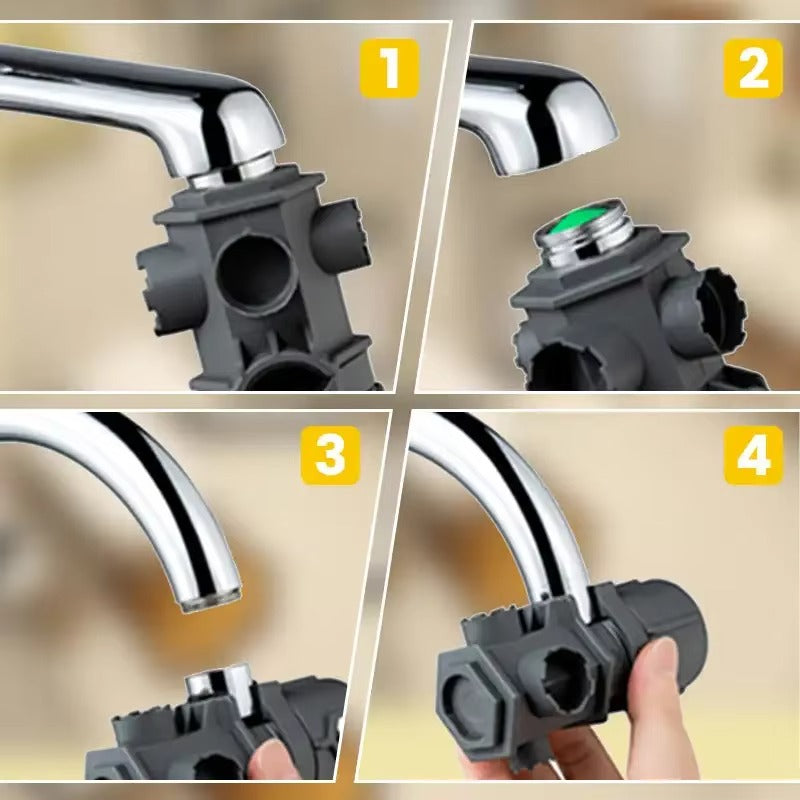 1
2
3
4