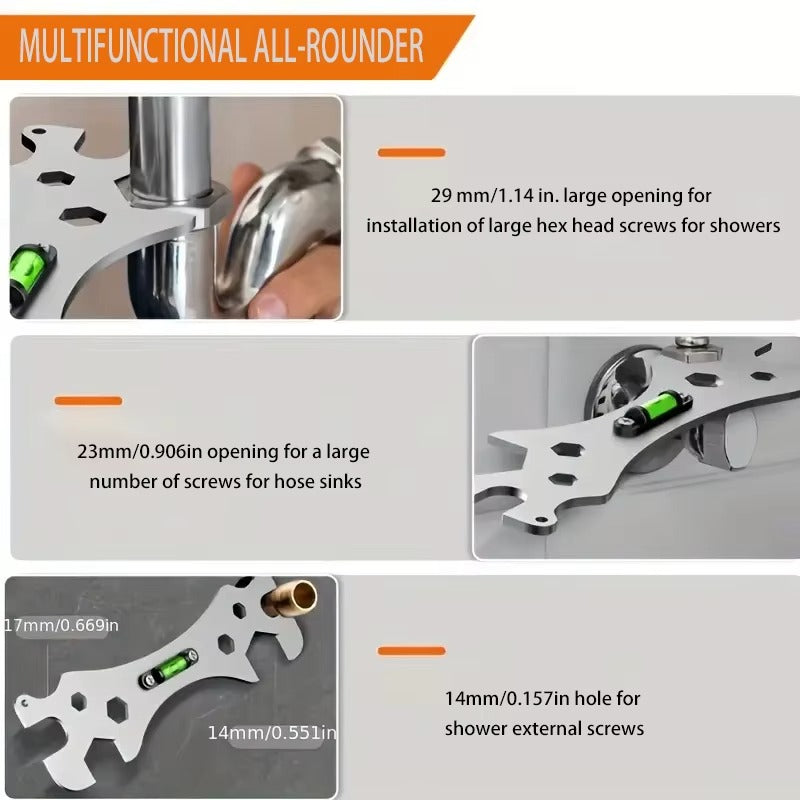 MULTIFUNCTIONAL ALL-ROUNDER

29 mm/1.14 in. large opening for installation of large hex head screws for showers

23mm/0.906in opening for a large number of screws for hose sinks

17mm/0.669in

14mm/0.551in

14mm/0.157in hole for shower external screws